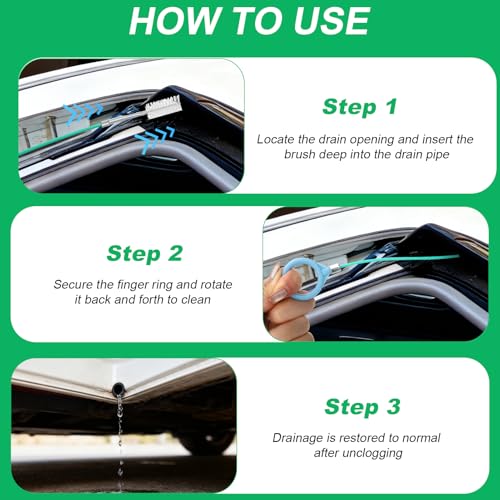 HOW TO USE

Step 1

Locate the drain opening and insert the brush deep into the drain pipe

Step 2

Secure the finger ring and rotate it back and forth to clean

Step 3

Drainage is restored to normal after unclogging