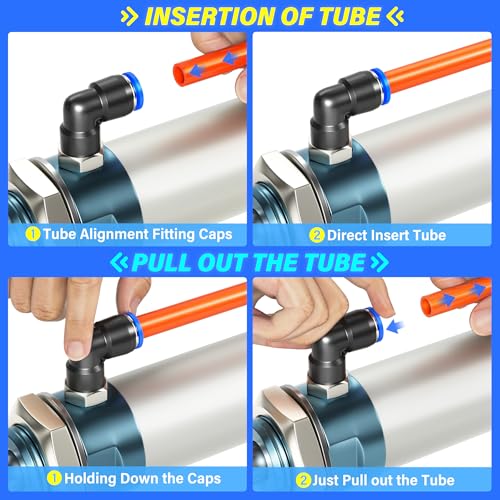 INSERTION OF TUBE

1 Tube Alignment Fitting Caps

2 Direct Insert Tube

PULL OUT THE TUBE

1 Holding Down the Caps

2 Just Pull out the Tube