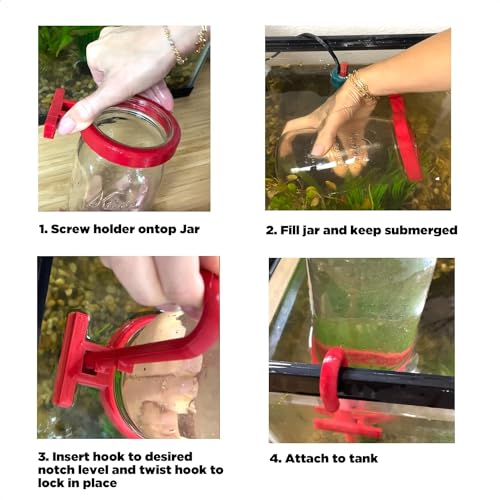 1. Screw holder ontop Jar

2. Fill jar and keep submerged

3. Insert hook to desired notch level and twist hook to lock in place

4. Attach to tank