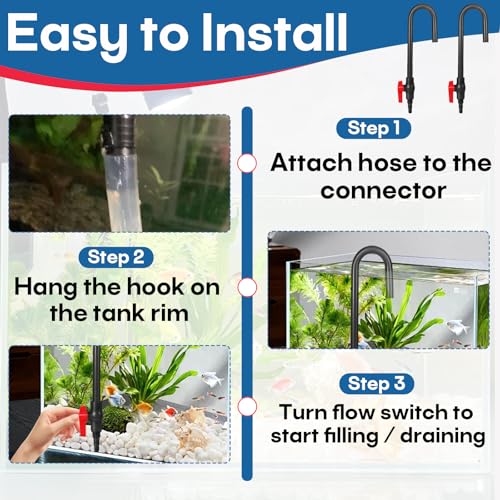 Easy to Install

Step 1
Attach hose to the connector

Step 2
Hang the hook on the tank rim

Step 3
Turn flow switch to start filling / draining