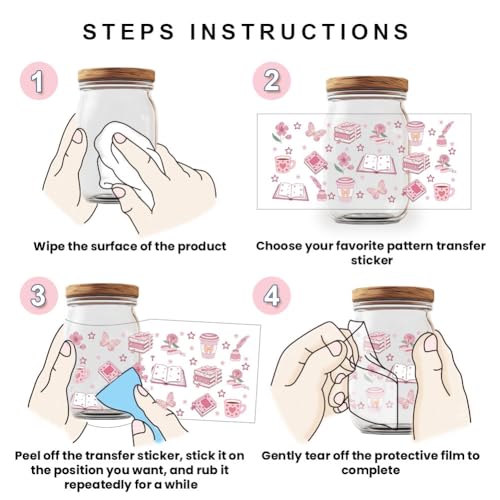 STEPS INSTRUCTIONS

1

Wipe the surface of the product

2

Choose your favorite pattern transfer sticker

3

Peel off the transfer sticker, stick it on the position you want, and rub it repeatedly for a while

4

Gently tear off the protective film to complete