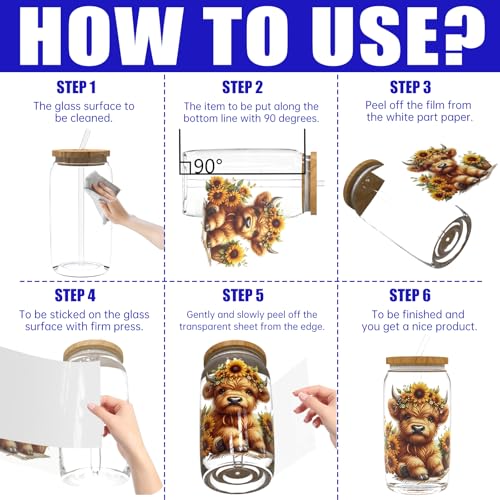 HOW TO USE?

STEP 1
The glass surface to be cleaned.

STEP 2
The item to be put along the bottom line with 90 degrees.

90°

STEP 3
Peel off the film from the white part paper.

STEP 4
To be sticked on the glass surface with firm press.

STEP 5
Gently and slowly peel off the transparent sheet from the edge.

STEP 6
To be finished and you get a nice product.