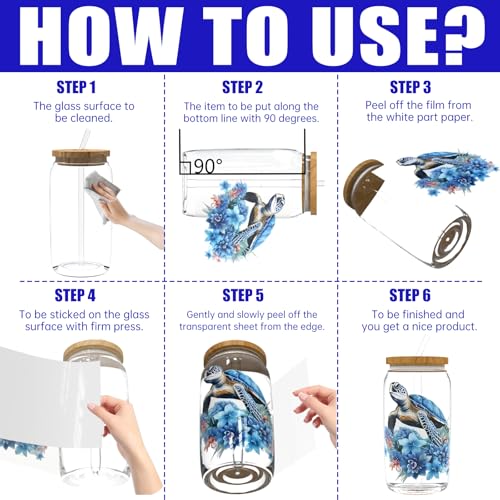 HOW TO USE?

STEP 1
The glass surface to be cleaned.

STEP 2
The item to be put along the bottom line with 90 degrees.

90°

STEP 3
Peel off the film from the white part paper.

STEP 4
To be sticked on the glass surface with firm press.

STEP 5
Gently and slowly peel off the transparent sheet from the edge.

STEP 6
To be finished and you get a nice product.