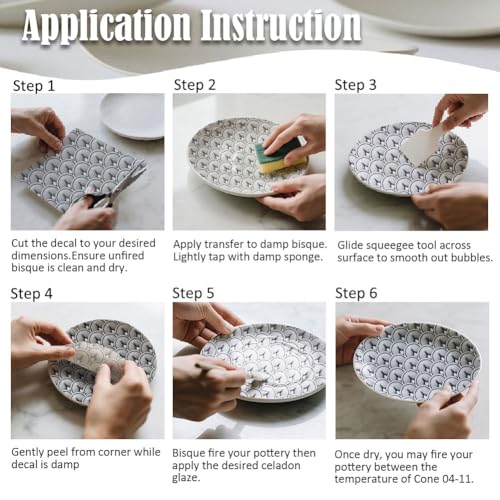 Application Instruction

Step 1

Cut the decal to your desired dimensions.Ensure unfired bisque is clean and dry.

Step 2

Apply transfer to damp bisque. Lightly tap with damp sponge.

Step 3

Glide squeegee tool across surface to smooth out bubbles.

Step 4

Gently peel from corner while decal is damp

Step 5

Bisque fire your pottery then apply the desired celadon glaze.

Step 6

Once dry, you may fire your pottery between the temperature of Cone 04-11.