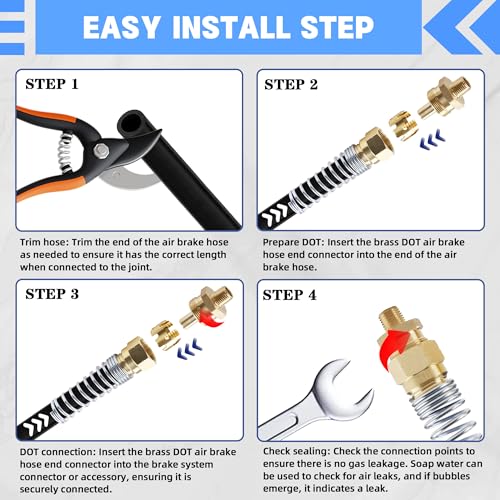 EASY INSTALL STEP

STEP 1

Trim hose: Trim the end of the air brake hose as needed to ensure it has the correct length when connected to the joint.

STEP 2

Prepare DOT: Insert the brass DOT air brake hose end connector into the end of the air brake hose.

STEP 3

DOT connection: Insert the brass DOT air brake hose end connector into the brake system connector or accessory, ensuring it is securely connected.

STEP 4

Check sealing: Check the connection points to ensure there is no gas leakage. Soap water can be used to check for air leaks, and if bubbles emerge, it indicates a leak.