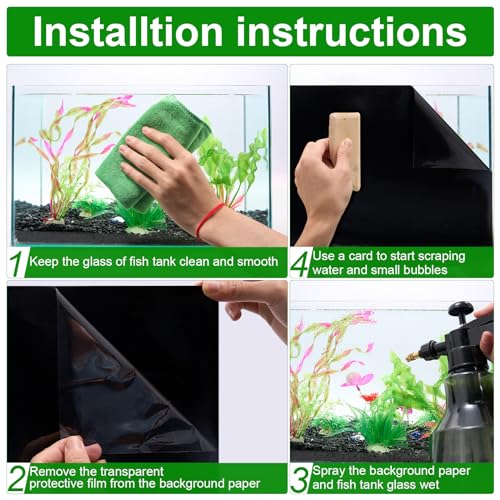 Installtion instructions

1 Keep the glass of fish tank clean and smooth

4 Use a card to start scraping water and small bubbles

2 Remove the transparent protective film from the background paper

3 Spray the background paper and fish tank glass wet