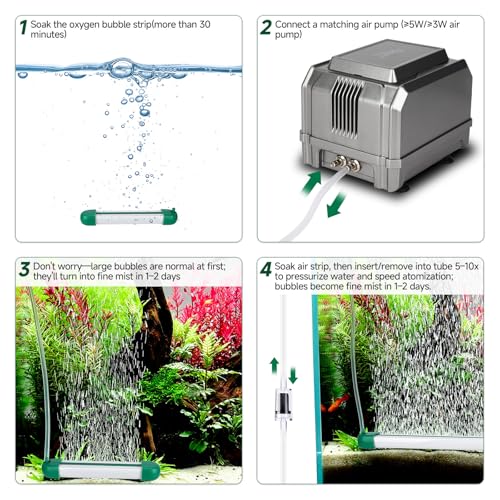 1 Soak the oxygen bubble strip(more than 30 minutes)

2 Connect a matching air pump (≥5W/≥3W air pump)

3 Don't worry—large bubbles are normal at first; they'll turn into fine mist in 1–2 days

4 Soak air strip, then insert/remove into tube 5–10x to pressurize water and speed atomization; bubbles become fine mist in 1–2 days.