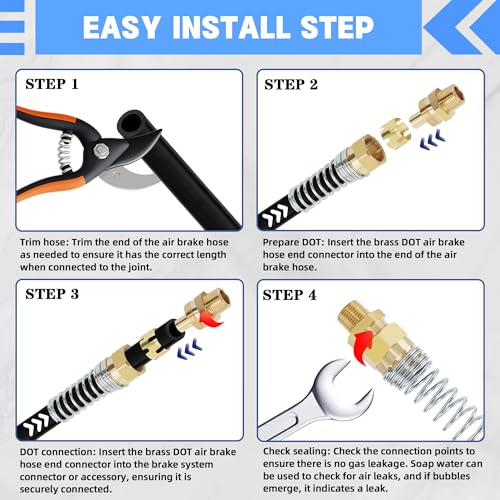 EASY INSTALL STEP

STEP 1

Trim hose: Trim the end of the air brake hose as needed to ensure it has the correct length when connected to the joint.

STEP 2

Prepare DOT: Insert the brass DOT air brake hose end connector into the end of the air brake hose.

STEP 3

DOT connection: Insert the brass DOT air brake hose end connector into the brake system connector or accessory, ensuring it is securely connected.

STEP 4

Check sealing: Check the connection points to ensure there is no gas leakage. Soap water can be used to check for air leaks, and if bubbles emerge, it indicates a leak.