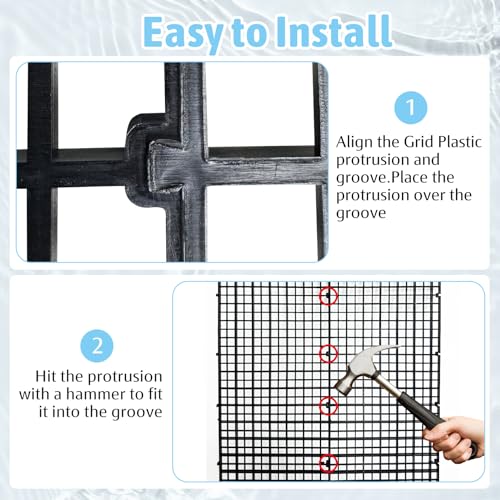 Easy to Install

1

Align the Grid Plastic protrusion and groove.Place the protrusion over the groove

2

Hit the protrusion with a hammer to fit it into the groove