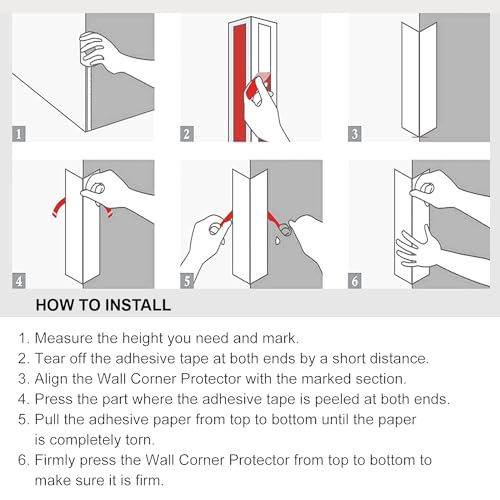 1

2

3

4

5

6

HOW TO INSTALL

1. Measure the height you need and mark.
2. Tear off the adhesive tape at both ends by a short distance.
3. Align the Wall Corner Protector with the marked section.
4. Press the part where the adhesive tape is peeled at both ends.
5. Pull the adhesive paper from top to bottom until the paper is completely torn.
6. Firmly press the Wall Corner Protector from top to bottom to make sure it is firm.