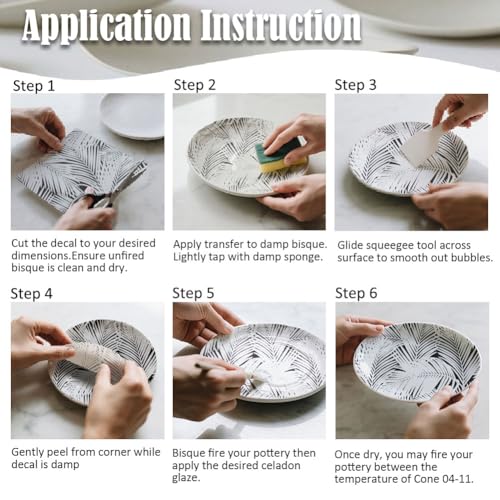 Application Instruction

Step 1

Cut the decal to your desired dimensions.Ensure unfired bisque is clean and dry.

Step 2

Apply transfer to damp bisque. Lightly tap with damp sponge.

Step 3

Glide squeegee tool across surface to smooth out bubbles.

Step 4

Gently peel from corner while decal is damp

Step 5

Bisque fire your pottery then apply the desired celadon glaze.

Step 6

Once dry, you may fire your pottery between the temperature of Cone 04-11.