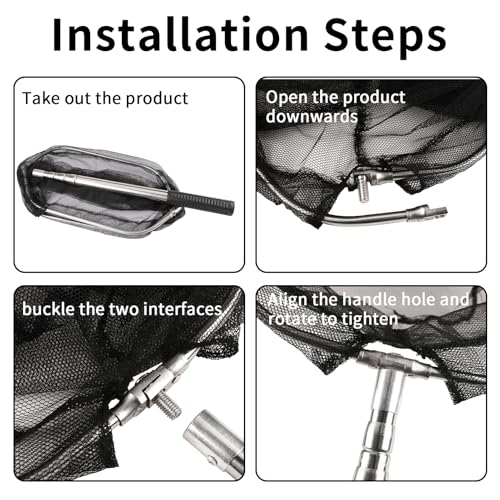 Installation Steps

Take out the product

Open the product downwards

buckle the two interfaces

Align the handle hole and rotate to tighten