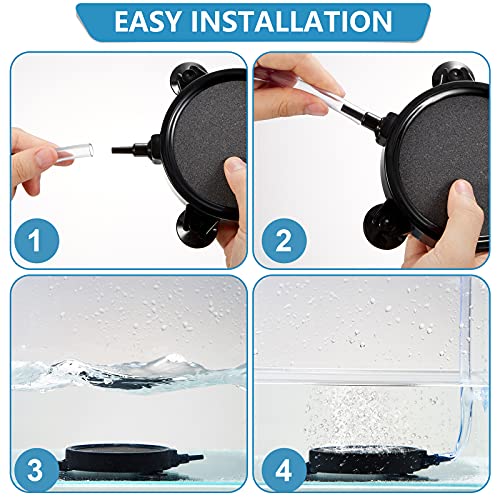 EASY INSTALLATION

1

2

3

4