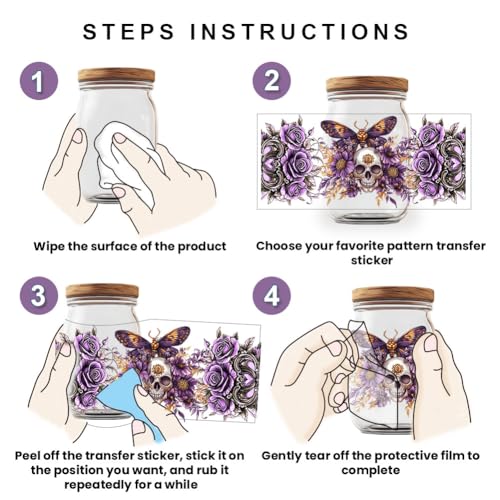 STEPS INSTRUCTIONS

1

Wipe the surface of the product

2

Choose your favorite pattern transfer sticker

3

Peel off the transfer sticker, stick it on the position you want, and rub it repeatedly for a while

4

Gently tear off the protective film to complete