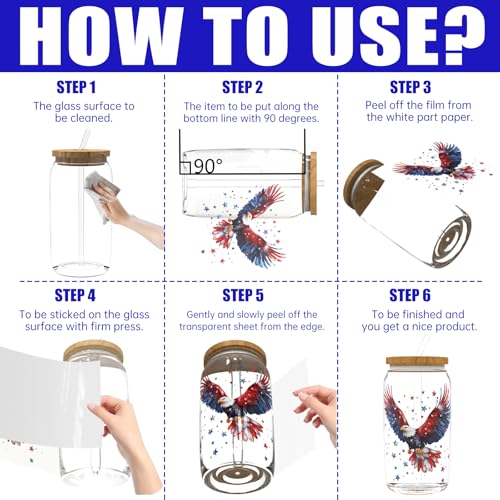 HOW TO USE?

STEP 1
The glass surface to be cleaned.

STEP 2
The item to be put along the bottom line with 90 degrees.

90°

STEP 3
Peel off the film from the white part paper.

STEP 4
To be sticked on the glass surface with firm press.

STEP 5
Gently and slowly peel off the transparent sheet from the edge.

STEP 6
To be finished and you get a nice product.