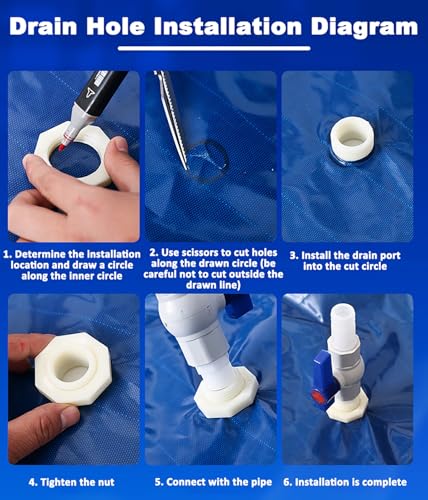 Drain Hole Installation Diagram

1. Determine the installation location and draw a circle along the inner circle

2. Use scissors to cut holes along the drawn circle (be careful not to cut outside the drawn line)

3. Install the drain port into the cut circle

4. Tighten the nut

5. Connect with the pipe

6. Installation is complete