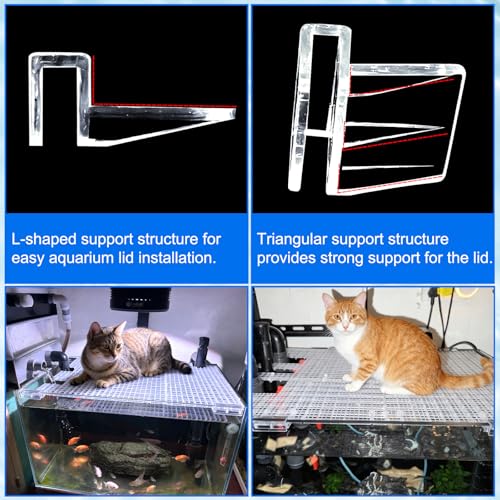 L-shaped support structure for easy aquarium lid installation.

Triangular support structure provides strong support for the lid.