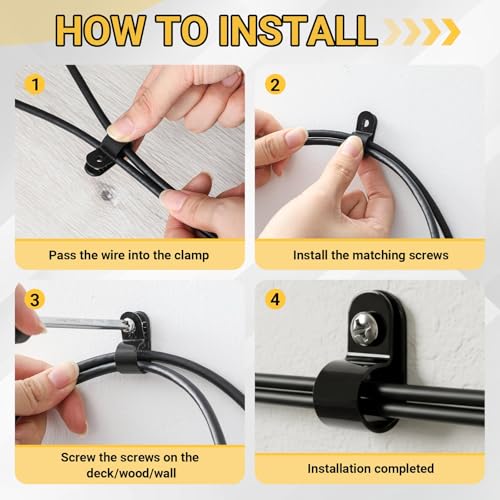 HOW TO INSTALL

1

Pass the wire into the clamp

2

Install the matching screws

3

Screw the screws on the deck/wood/wall

4

Installation completed