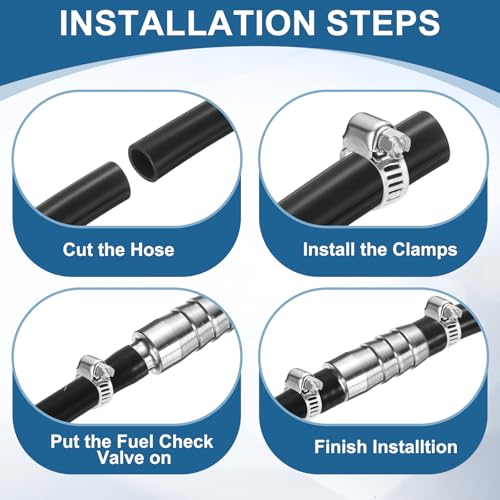 INSTALLATION STEPS

Cut the Hose

Install the Clamps

Put the Fuel Check Valve on

Finish Installtion