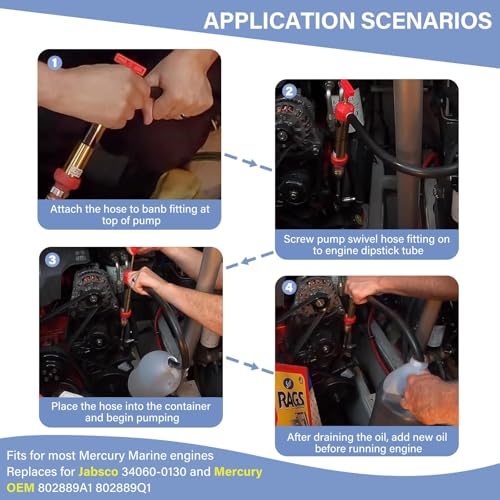 APPLICATION SCENARIOS

1
Attach the hose to banb fitting at top of pump

2
Screw pump swivel hose fitting on to engine dipstick tube

3
Place the hose into the container and begin pumping

4
RAGS
After draining the oil, add new oil before running engine

Fits for most Mercury Marine engines
Replaces for Jabsco 34060-0130 and Mercury OEM 802889A1 802889Q1