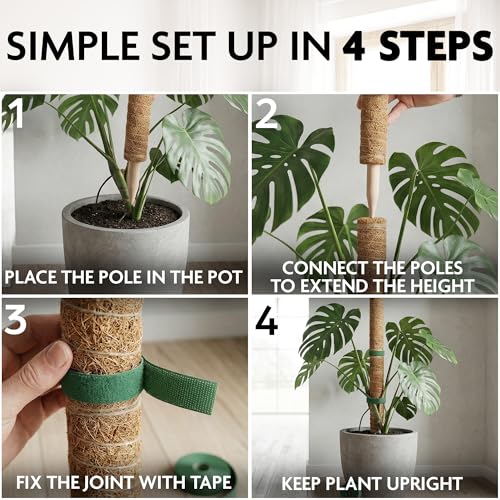 SIMPLE SET UP IN 4 STEPS

1

PLACE THE POLE IN THE POT

2

CONNECT THE POLES TO EXTEND THE HEIGHT

3

FIX THE JOINT WITH TAPE

4

KEEP PLANT UPRIGHT