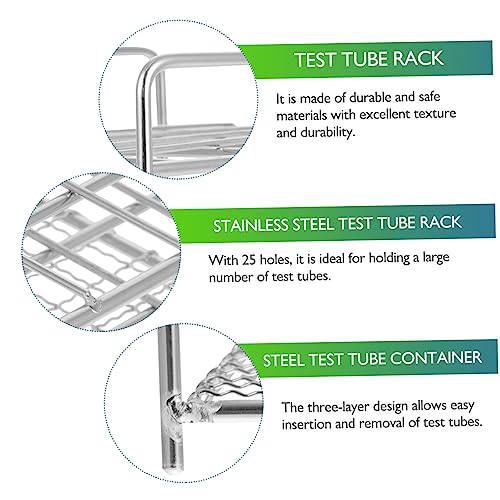 TEST TUBE RACK

It is made of durable and safe materials with excellent texture and durability.

STAINLESS STEEL TEST TUBE RACK

With 25 holes, it is ideal for holding a large number of test tubes.

STEEL TEST TUBE CONTAINER

The three-layer design allows easy insertion and removal of test tubes.