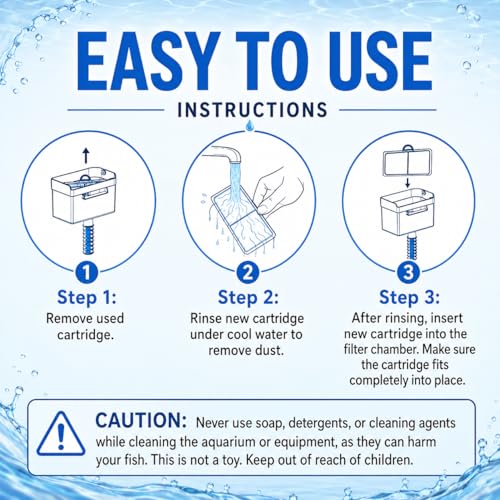 EASY TO USE

INSTRUCTIONS

1

Step 1:
Remove used cartridge.

2

Step 2:
Rinse new cartridge under cool water to remove dust.

3

Step 3:
After rinsing, insert new cartridge into the filter chamber. Make sure the cartridge fits completely into place.

CAUTION: Never use soap, detergents, or cleaning agents while cleaning the aquarium or equipment, as they can harm your fish. This is not a toy. Keep out of reach of children.