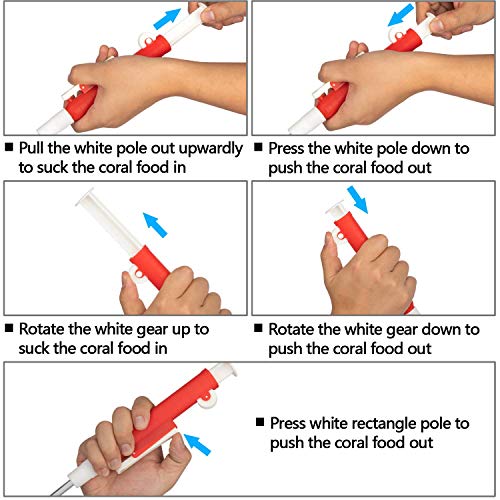 ■ Pull the white pole out upwardly to suck the coral food in

■ Press the white pole down to push the coral food out

■ Rotate the white gear up to suck the coral food in

■ Rotate the white gear down to push the coral food out

■ Press white rectangle pole to push the coral food out