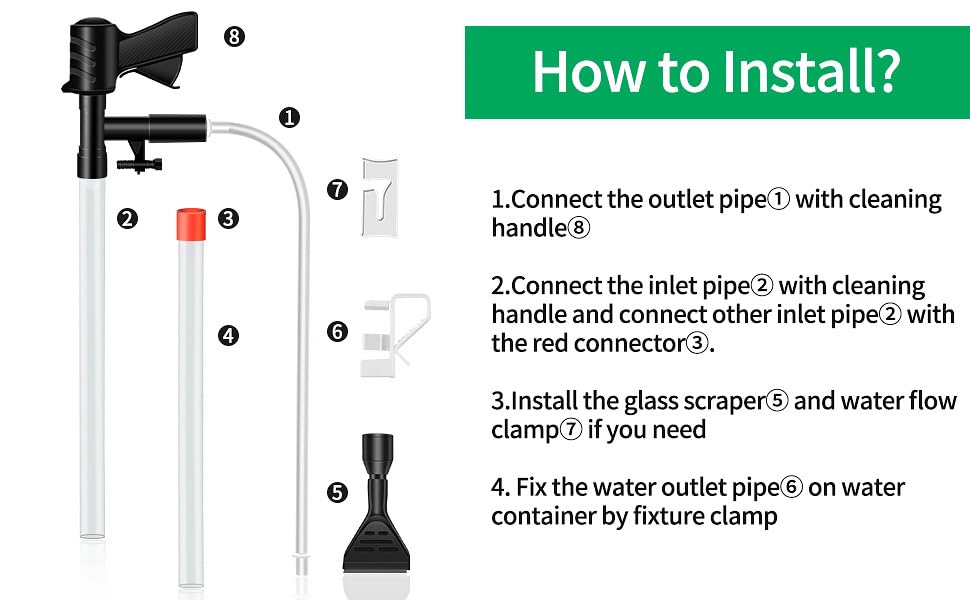 ❽

❶

❼

❷

❸

❹

❻

❺

How to Install?

1.Connect the outlet pipe① with cleaning handle⑧

2.Connect the inlet pipe② with cleaning handle and connect other inlet pipe② with the red connector③.

3.Install the glass scraper⑤ and water flow clamp⑦ if you need

4. Fix the water outlet pipe⑥ on water container by fixture clamp