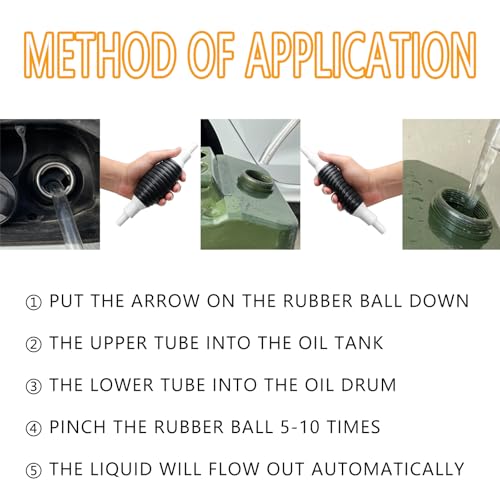 METHOD OF APPLICATION

① PUT THE ARROW ON THE RUBBER BALL DOWN

② THE UPPER TUBE INTO THE OIL TANK

③ THE LOWER TUBE INTO THE OIL DRUM

④ PINCH THE RUBBER BALL 5-10 TIMES

⑤ THE LIQUID WILL FLOW OUT AUTOMATICALLY