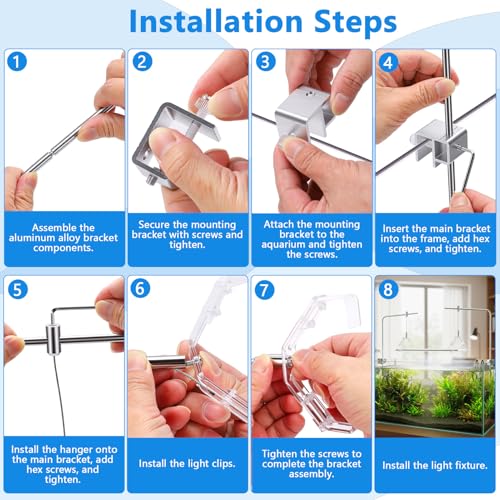 Installation Steps

1

Assemble the aluminum alloy bracket components.

2

Secure the mounting bracket with screws and tighten.

3

Attach the mounting bracket to the aquarium and tighten the screws.

4

Insert the main bracket into the frame, add hex screws, and tighten.

5

Install the hanger onto the main bracket, add hex screws, and tighten.

6

Install the light clips.

7

Tighten the screws to complete the bracket assembly.

8

Install the light fixture.