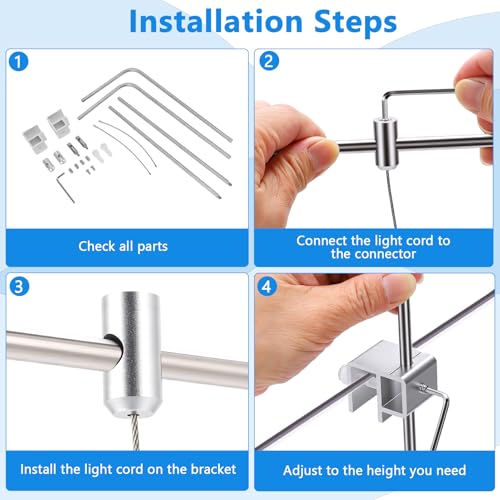 Installation Steps

1

Check all parts

2

Connect the light cord to the connector

3

Install the light cord on the bracket

4

Adjust to the height you need