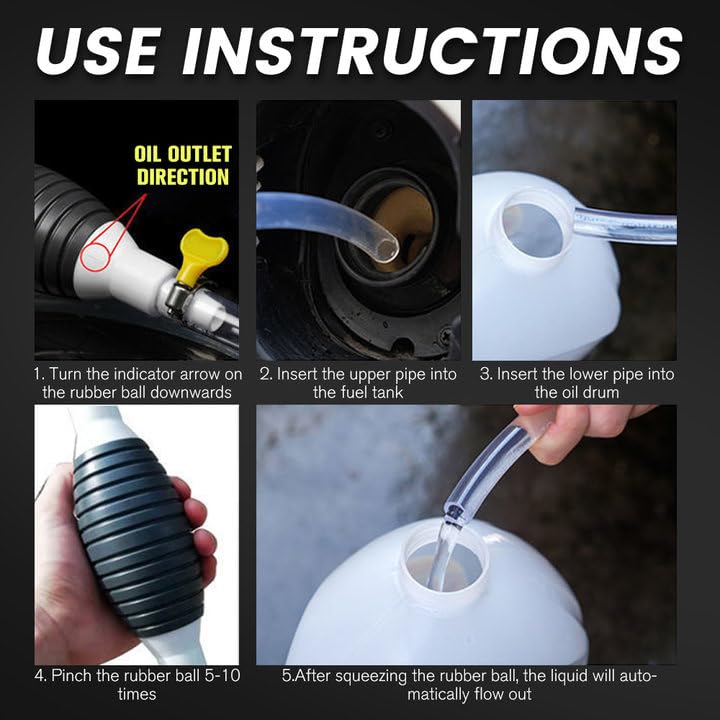 USE INSTRUCTIONS

OIL OUTLET DIRECTION

1. Turn the indicator arrow on the rubber ball downwards

2. Insert the upper pipe into the fuel tank

3. Insert the lower pipe into the oil drum

4. Pinch the rubber ball 5-10 times

5.After squeezing the rubber ball, the liquid will automatically flow out