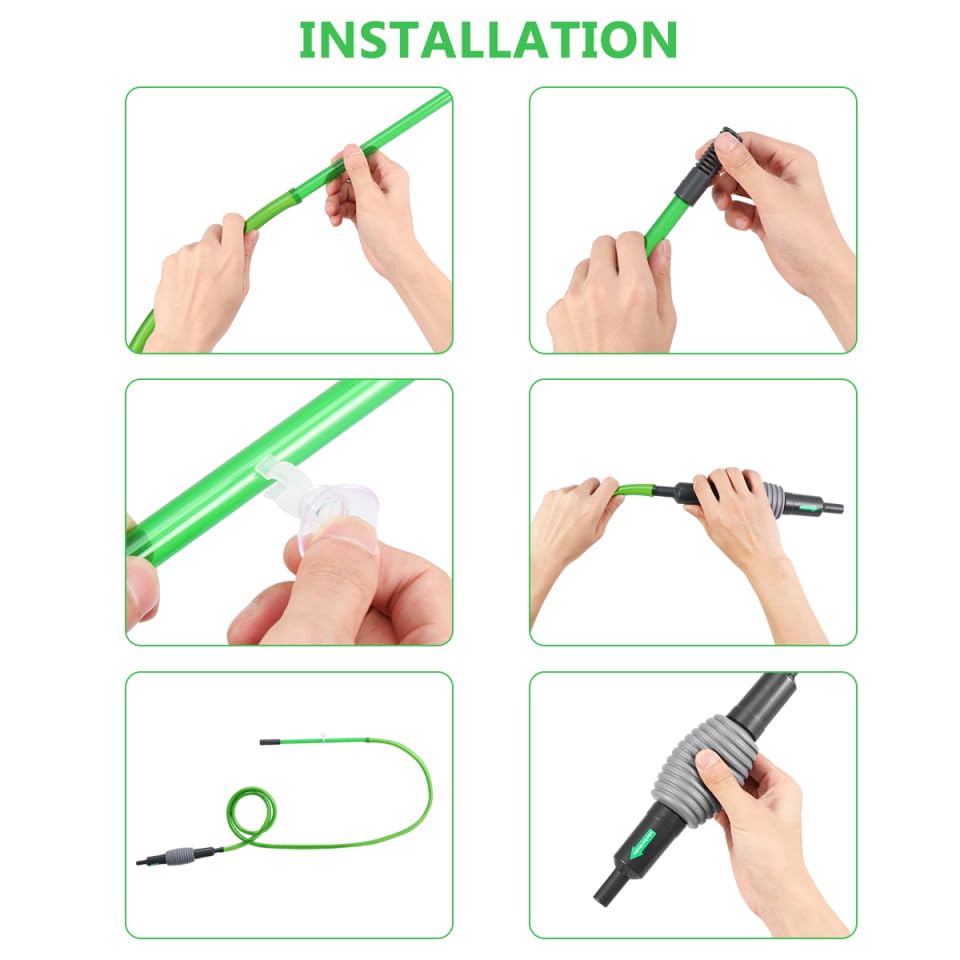 INSTALLATION