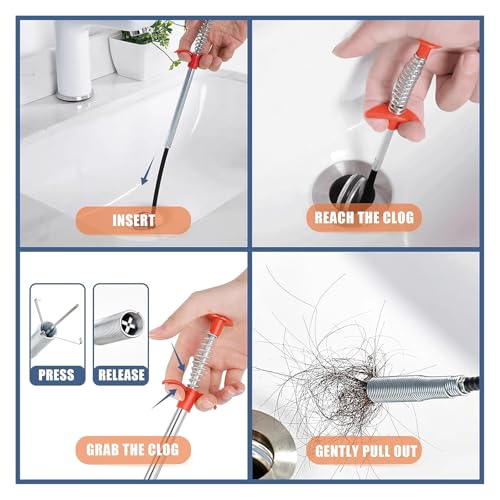 INSERT

REACH THE CLOG

PRESS

RELEASE

GRAB THE CLOG

GENTLY PULL OUT