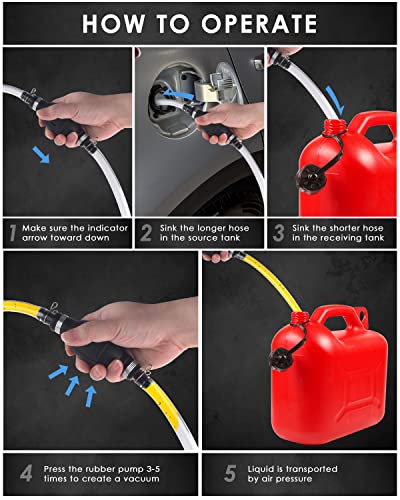 HOW TO OPERATE

1 Make sure the indicator arrow toward down

2 Sink the longer hose in the source tank

3 Sink the shorter hose in the receiving tank

4 Press the rubber pump 3-5 times to create a vacuum

5 Liquid is transported by air pressure