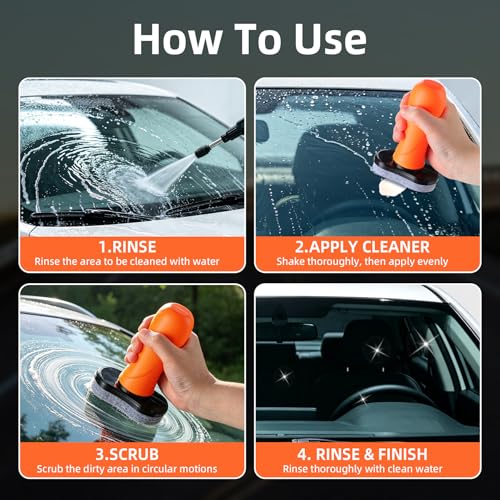 How To Use

1.RINSE
Rinse the area to be cleaned with water

2.APPLY CLEANER
Shake thoroughly, then apply evenly

3.SCRUB
Scrub the dirty area in circular motions

4. RINSE & FINISH
Rinse thoroughly with clean water