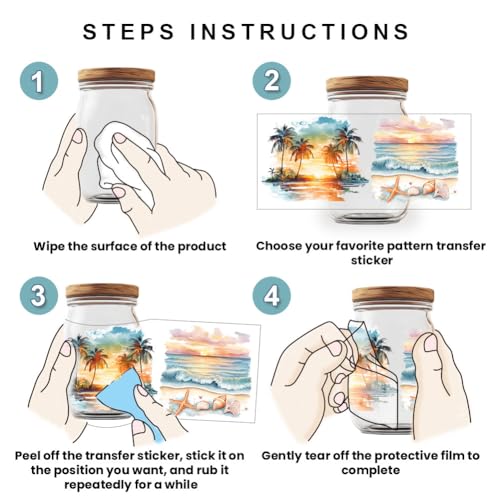 STEPS INSTRUCTIONS

1

Wipe the surface of the product

2

Choose your favorite pattern transfer sticker

3

Peel off the transfer sticker, stick it on the position you want, and rub it repeatedly for a while

4

Gently tear off the protective film to complete