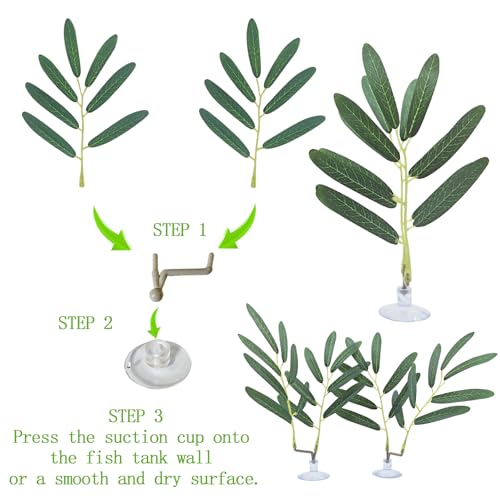 STEP 1

STEP 2

STEP 3
Press the suction cup onto the fish tank wall or a smooth and dry surface.