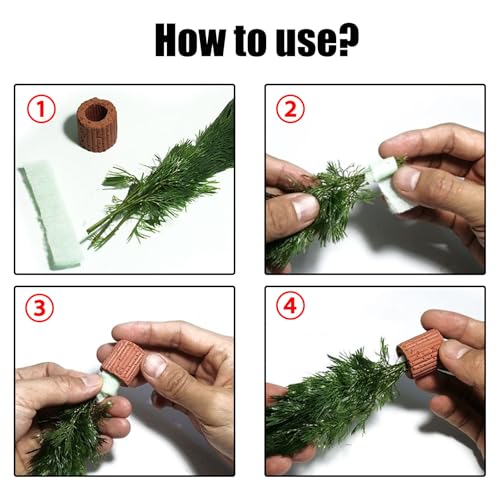 How to use?

1

2

3

4