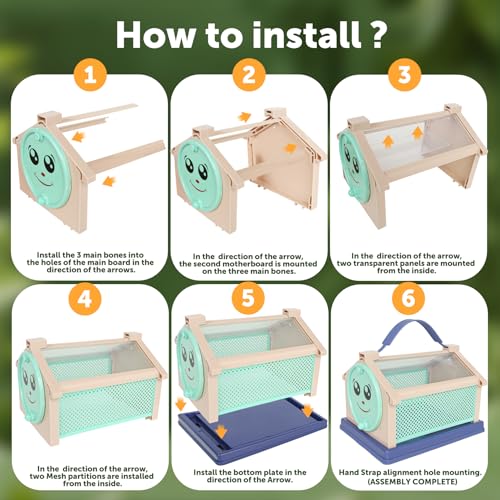 How to install ?

1

Install the 3 main bones into the holes of the main board in the direction of the arrows.

2

In the direction of the arrow, the second motherboard is mounted on the three main bones.

3

In the direction of the arrow, two transparent panels are mounted from the inside.

4

In the direction of the arrow, two Mesh partitions are installed from the inside.

5

Install the bottom plate in the direction of the Arrow.

6

Hand Strap alignment hole mounting. (ASSEMBLY COMPLETE)