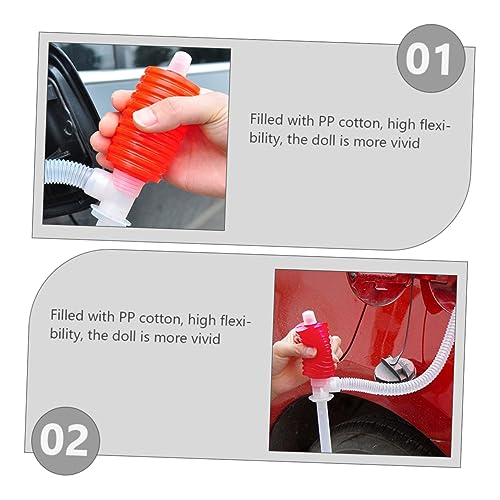 01

Filled with PP cotton, high flexibility, the doll is more vivid

Filled with PP cotton, high flexibility, the doll is more vivid

02