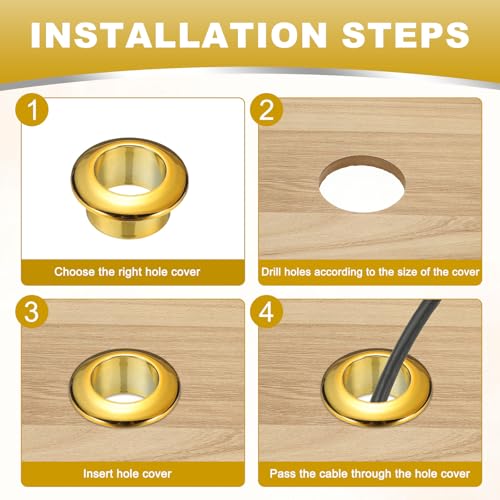 INSTALLATION STEPS

1

Choose the right hole cover

2

Drill holes according to the size of the cover

3

Insert hole cover

4

Pass the cable through the hole cover