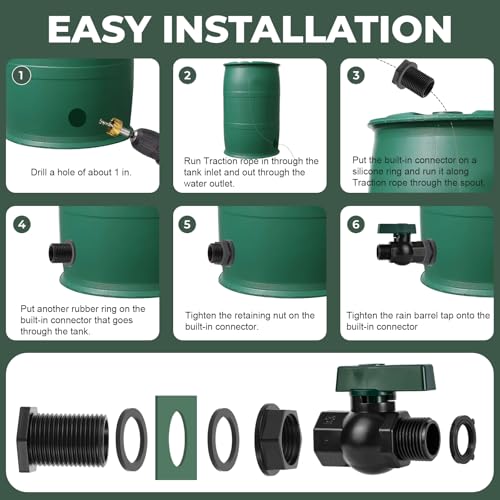 EASY INSTALLATION

1

Drill a hole of about 1 in.

2

Run Traction rope in through the tank inlet and out through the water outlet.

3

Put the built-in connector on a silicone ring and run it along Traction rope through the spout.

4

Put another rubber ring on the built-in connector that goes through the tank.

5

Tighten the retaining nut on the built-in connector.

6

Tighten the rain barrel tap onto the built-in connector