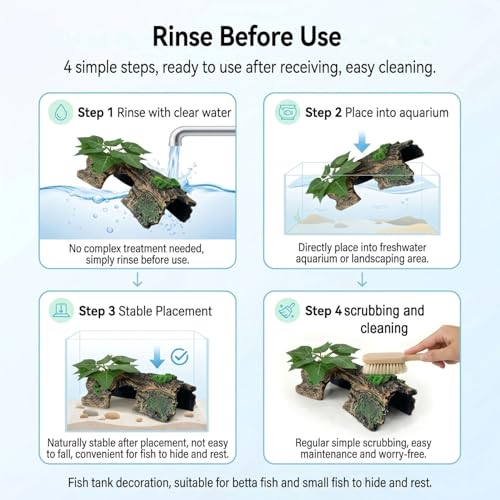 Rinse Before Use

4 simple steps, ready to use after receiving, easy cleaning.

Step 1 Rinse with clear water

No complex treatment needed, simply rinse before use.

Step 2 Place into aquarium

Directly place into freshwater aquarium or landscaping area.

Step 3 Stable Placement

Naturally stable after placement, not easy to fall, convenient for fish to hide and rest.

Step 4 scrubbing and cleaning

Regular simple scrubbing, easy maintenance and worry-free.

Fish tank decoration, suitable for betta fish and small fish to hide and rest.