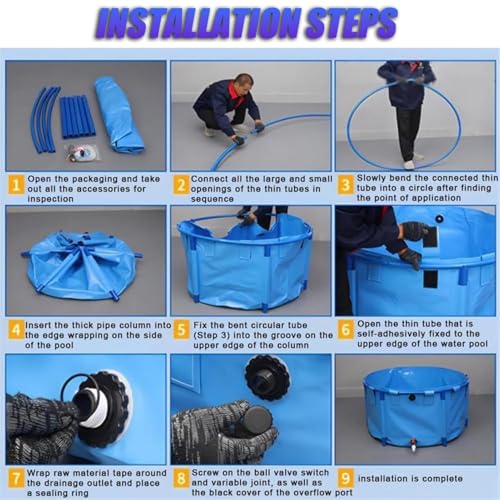 INSTALLATION STEPS

1 Open the packaging and take out all the accessories for inspection

2 Connect all the large and small openings of the thin tubes in sequence

3 Slowly bend the connected thin tube into a circle after finding the point of application

4 Insert the thick pipe column into the edge wrapping on the side of the pool

5 Fix the bent circular tube (Step 3) into the groove on the upper edge of the column

6 Open the thin tube that is self-adhesively fixed to the upper edge of the water pool

7 Wrap raw material tape around the drainage outlet and place a sealing ring

8 Screw on the ball valve switch and variable joint, as well as the black cover of the overflow port

9 installation is complete