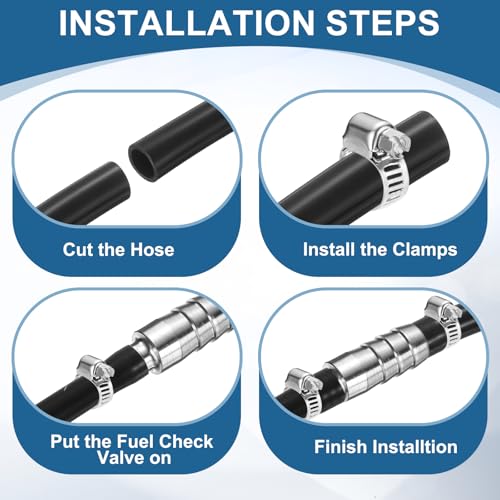 INSTALLATION STEPS

Cut the Hose

Install the Clamps

Put the Fuel Check Valve on

Finish Installtion