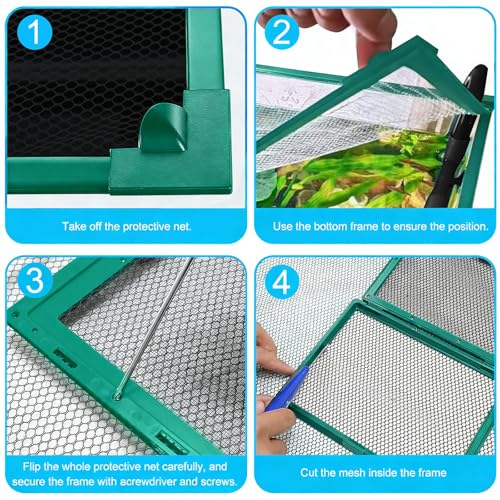 1

Take off the protective net.

2

Use the bottom frame to ensure the position.

3

Flip the whole protective net carefully, and secure the frame with acrewdriver and screws.

4

Cut the mesh inside the frame