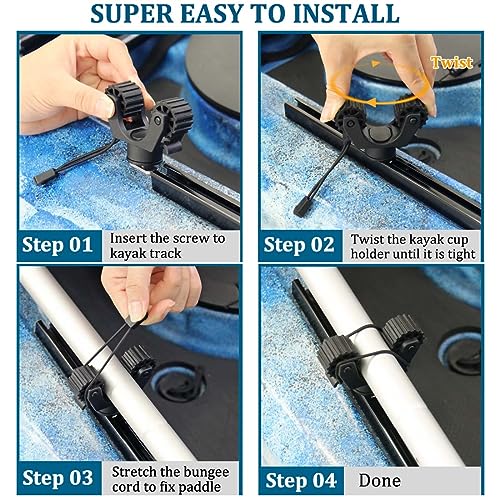 SUPER EASY TO INSTALL

Step 01 Insert the screw to kayak track

Twist

Step 02 Twist the kayak cup holder until it is tight

Step 03 Stretch the bungee cord to fix paddle

Step 04 Done