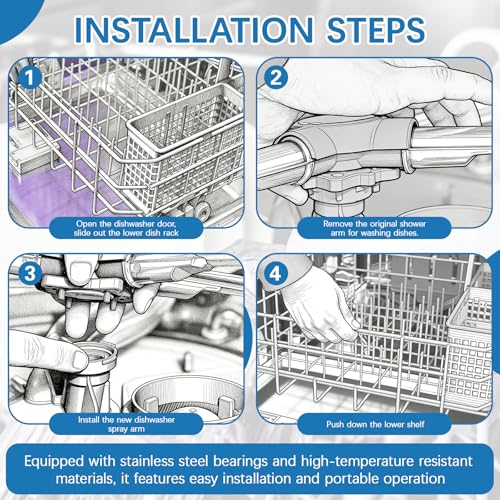 INSTALLATION STEPS

1
Open the dishwasher door, slide out the lower dish rack

2
Remove the original shower arm for washing dishes.

3
Install the new dishwasher spray arm

4
Push down the lower shelf

Equipped with stainless steel bearings and high-temperature resistant materials, it features easy installation and portable operation